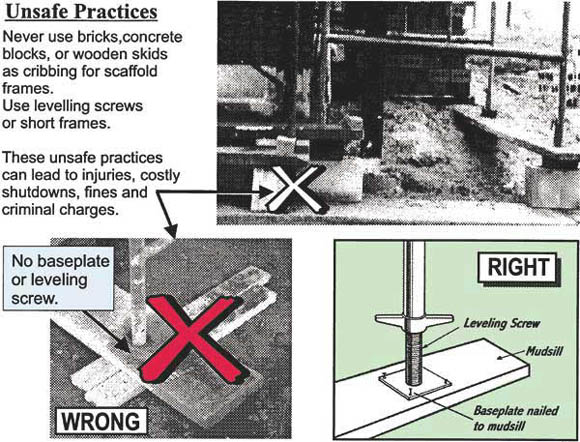 Unsafe Practices

Never use bricks,concrete blocks, or wooden skids as cribbing for scaffold frames.
Use levelling screws or short frames.

These unsafe practices can lead to injuries, costly shutdowns, fines and criminal charges.

No baseplate or leveling screw.

WRONG

RIGHT

Leveling Screw

Mudsill

Baseplate nailed to mudsill