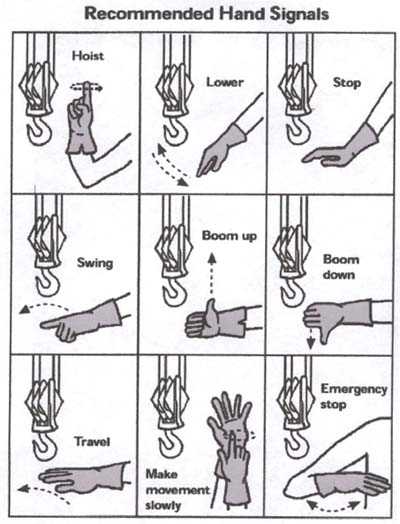 Recommended Hand Signals

Hoist

Lower

Stop

Swing

Boom up

Boom down

Travel

Make movement slowly

Emergency stop